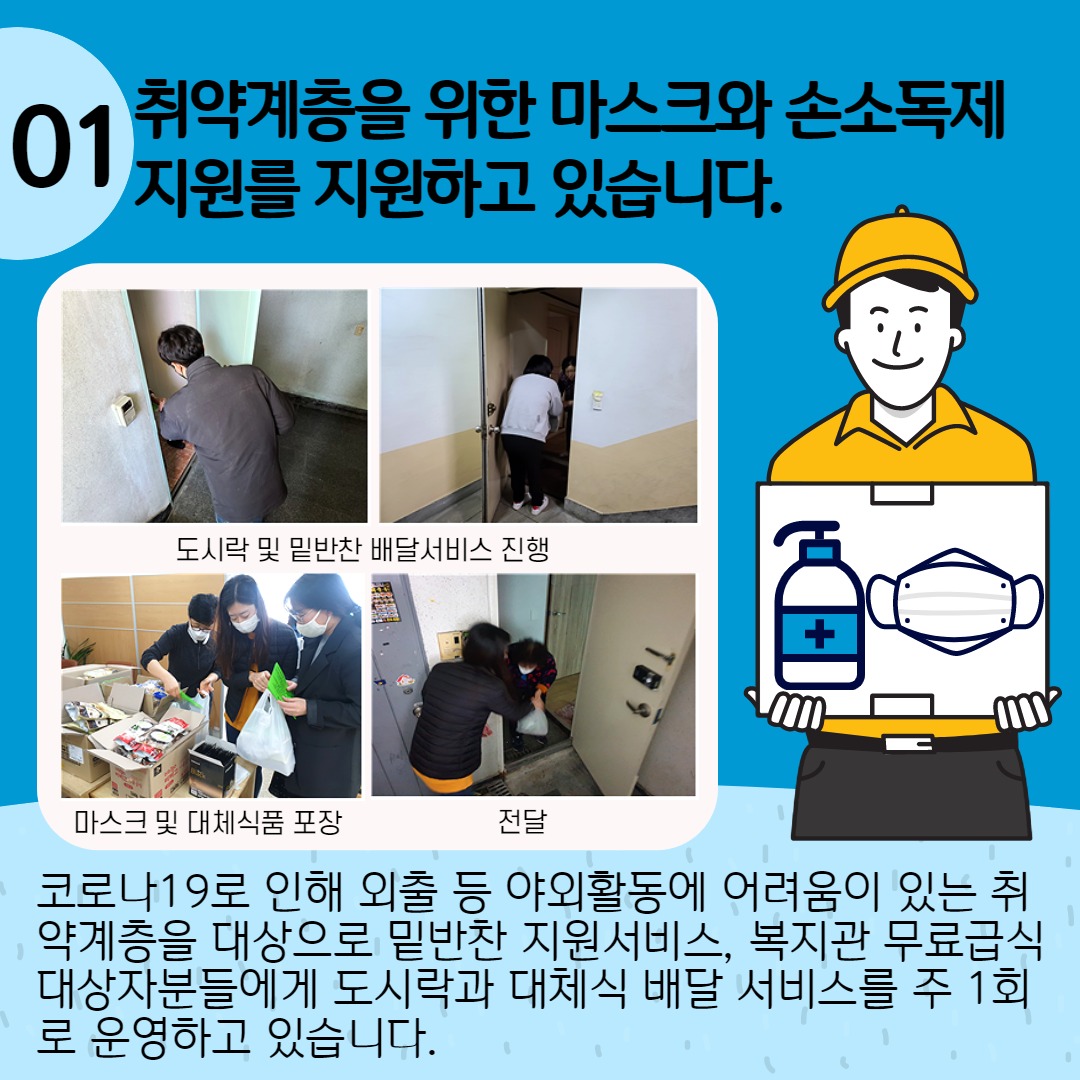 01 취약계층을 위한 마스크와 손소독제 지원를 지원하고 있습니다.

도시락 및 밑반찬 배달서비스 진행

마스크 및 대체식품 포장

전달

코로나19로 인해 외출 등 야외활동에 어려움이 있는 취약계층을 대상으로 밑반찬 지원서비스, 복지관 무료급식 대상자분들에게 도시락과 대체식 배달 서비스를 주 1회로 운영하고 있습니다.